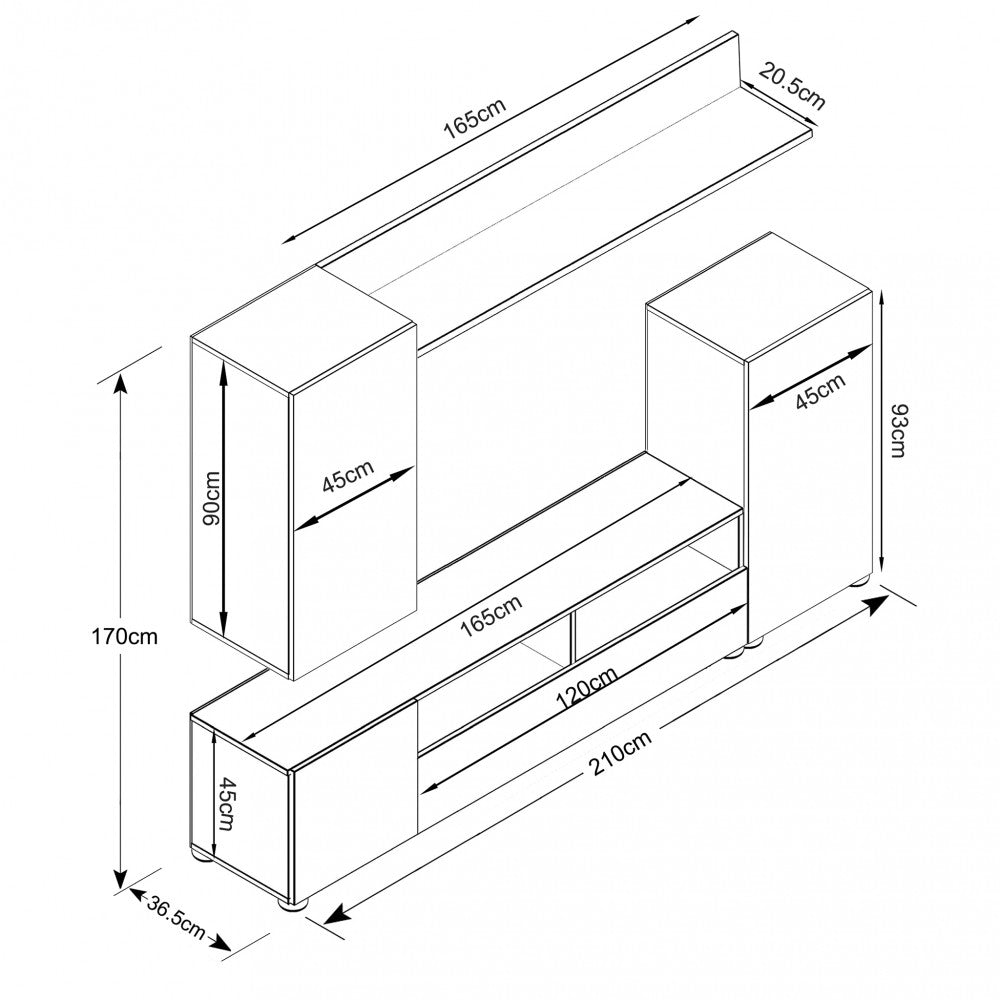 165cm
20.5cm
45cm
93cm
90cm
45cm
170cm
165cm
120cm
210cm
45cm
36.5cm