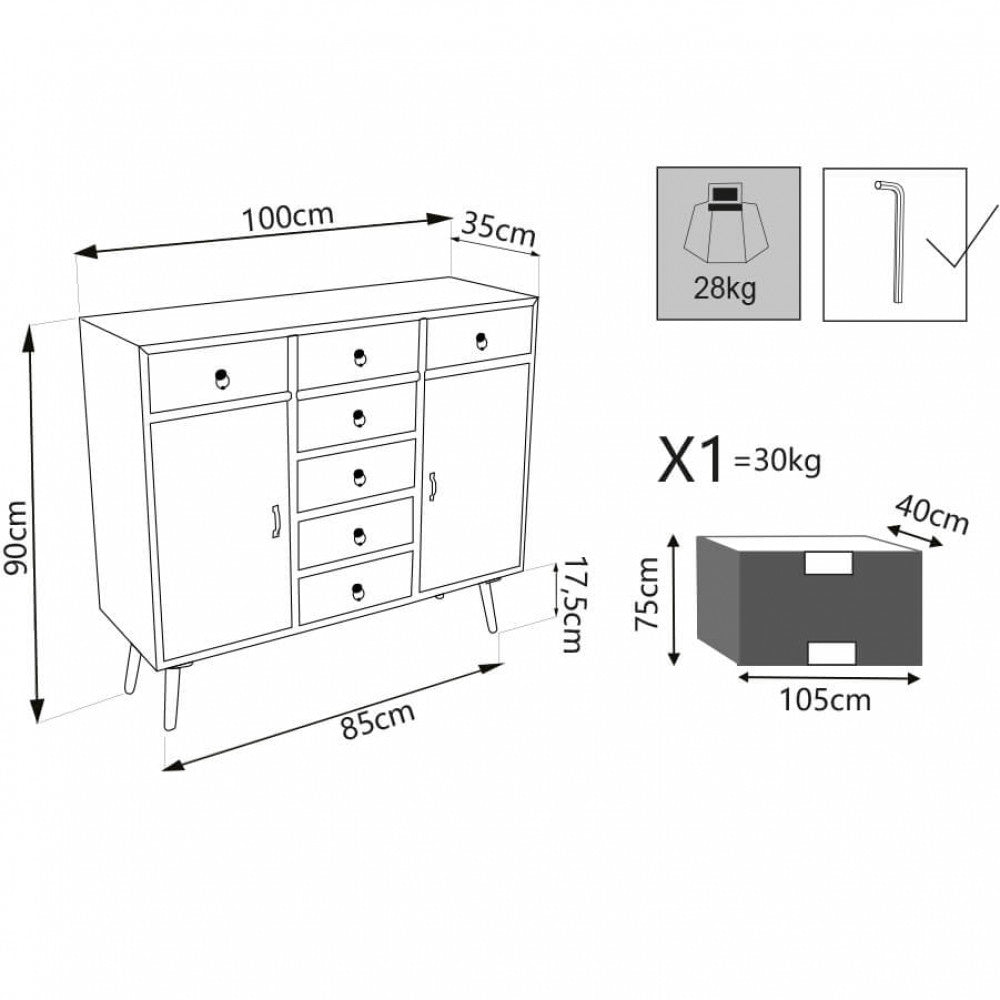 100cm
35cm
90cm
17,5cm
85cm
28kg
X1 =30kg
40cm
75cm
105cm