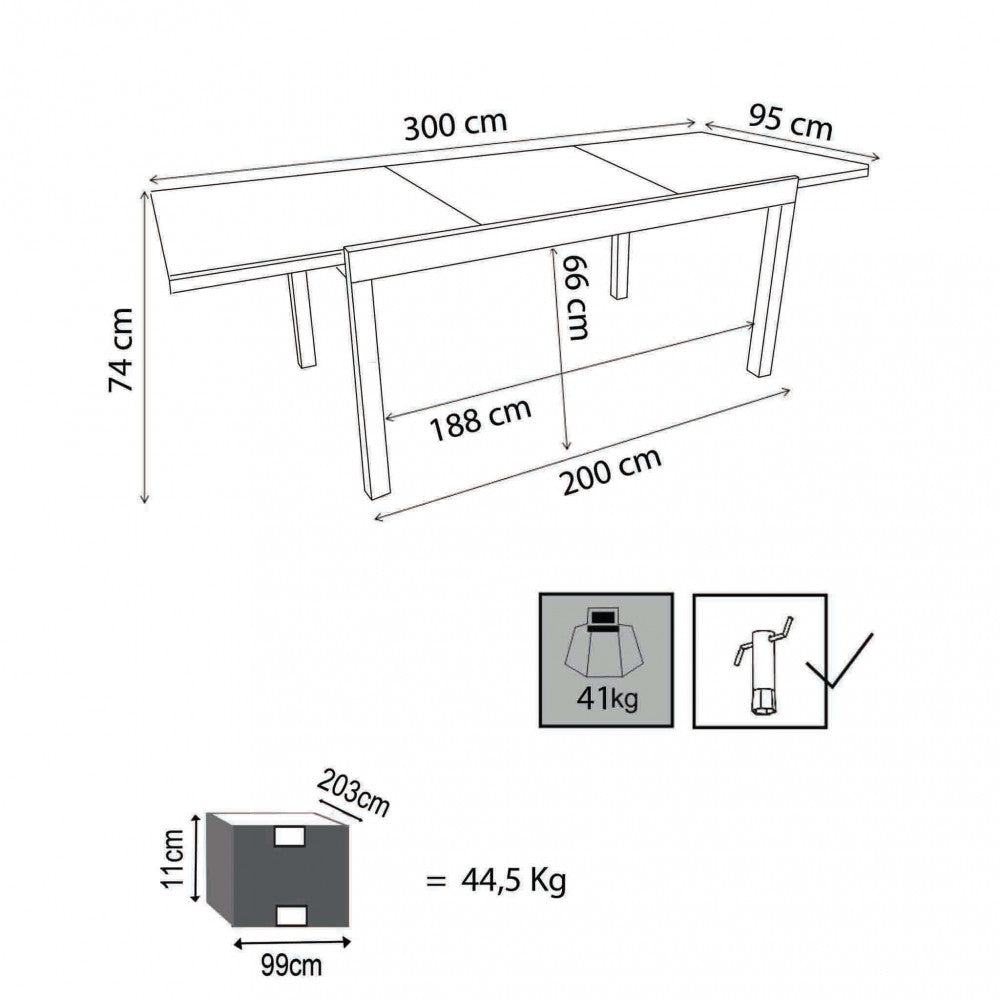 300 cm
95 cm
74 cm
66 cm
188 cm
200 cm

41kg

203cm
11cm
99cm
= 44,5 Kg